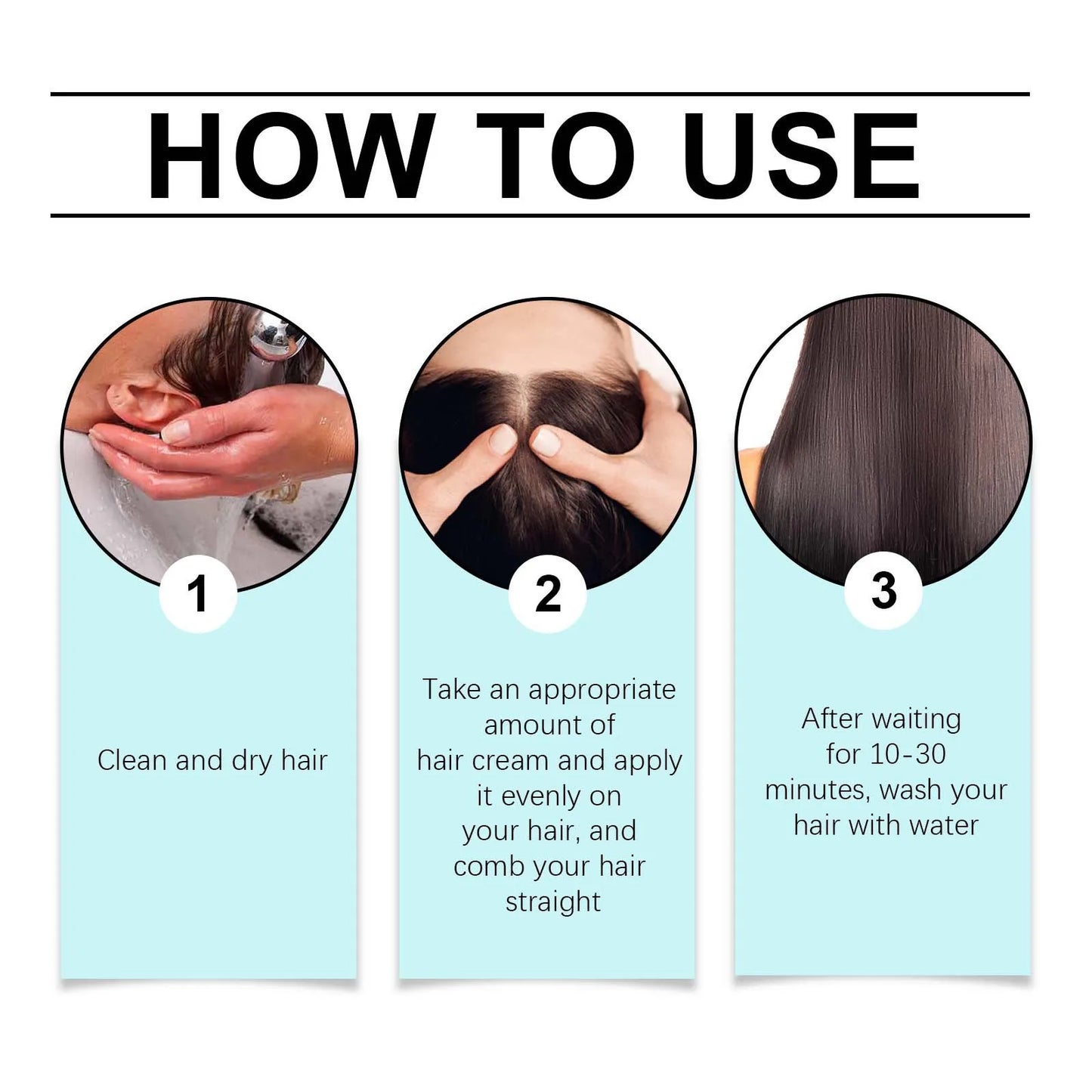 HOW TO USE

1

Clean and dry hair

2

Take an appropriate amount of hair cream and apply it evenly on your hair, and comb your hair straight

3

After waiting for 10-30 minutes, wash your hair with water