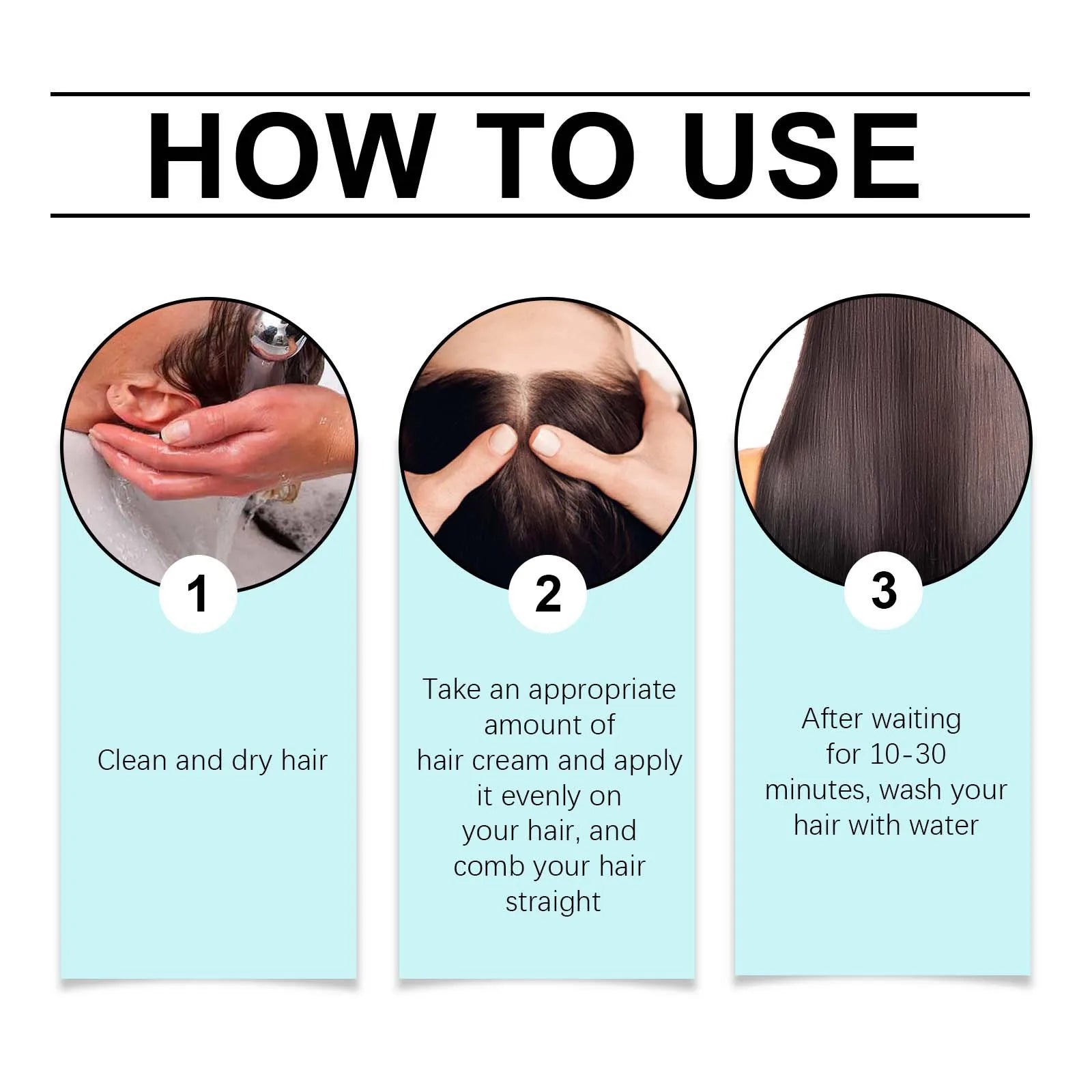 HOW TO USE

1

Clean and dry hair

2

Take an appropriate amount of hair cream and apply it evenly on your hair, and comb your hair straight

3

After waiting for 10-30 minutes, wash your hair with water